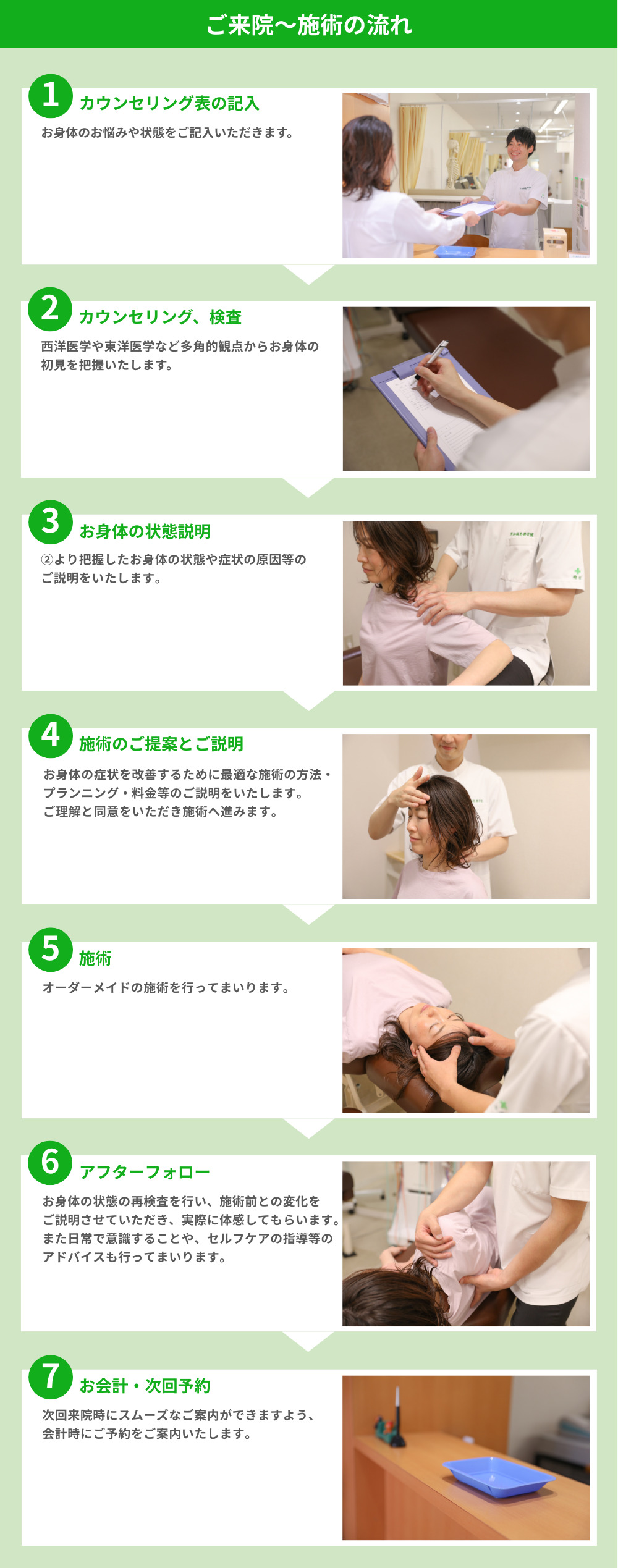 ご来院〜施術の流れ

1 カウンセリング表の記入

お身体のお悩みや状態をご記入いただきます。

2 カウンセリング、検査

西洋医学や東洋医学など多角的観点からお身体の初見を把握いたします。

3 お身体の状態説明

②より把握したお身体の状態や症状の原因等のご説明をいたします。

4 施術のご提案とご説明

お身体の症状を改善するために最適な施術の方法・プランニング・料金等のご説明をいたします。
ご理解と同意をいただき施術へ進みます。

5 施術

オーダーメイドの施術を行ってまいります。

6 アフターフォロー

お身体の状態の再検査を行い、施術前との変化をご説明させていただき、実際に体感してもらいます。
また日常で意識することや、セルフケアの指導等のアドバイスも行ってまいります。

7 お会計・次回予約

次回来院時にスムーズなご案内ができますよう、会計時にご予約をご案内いたします。